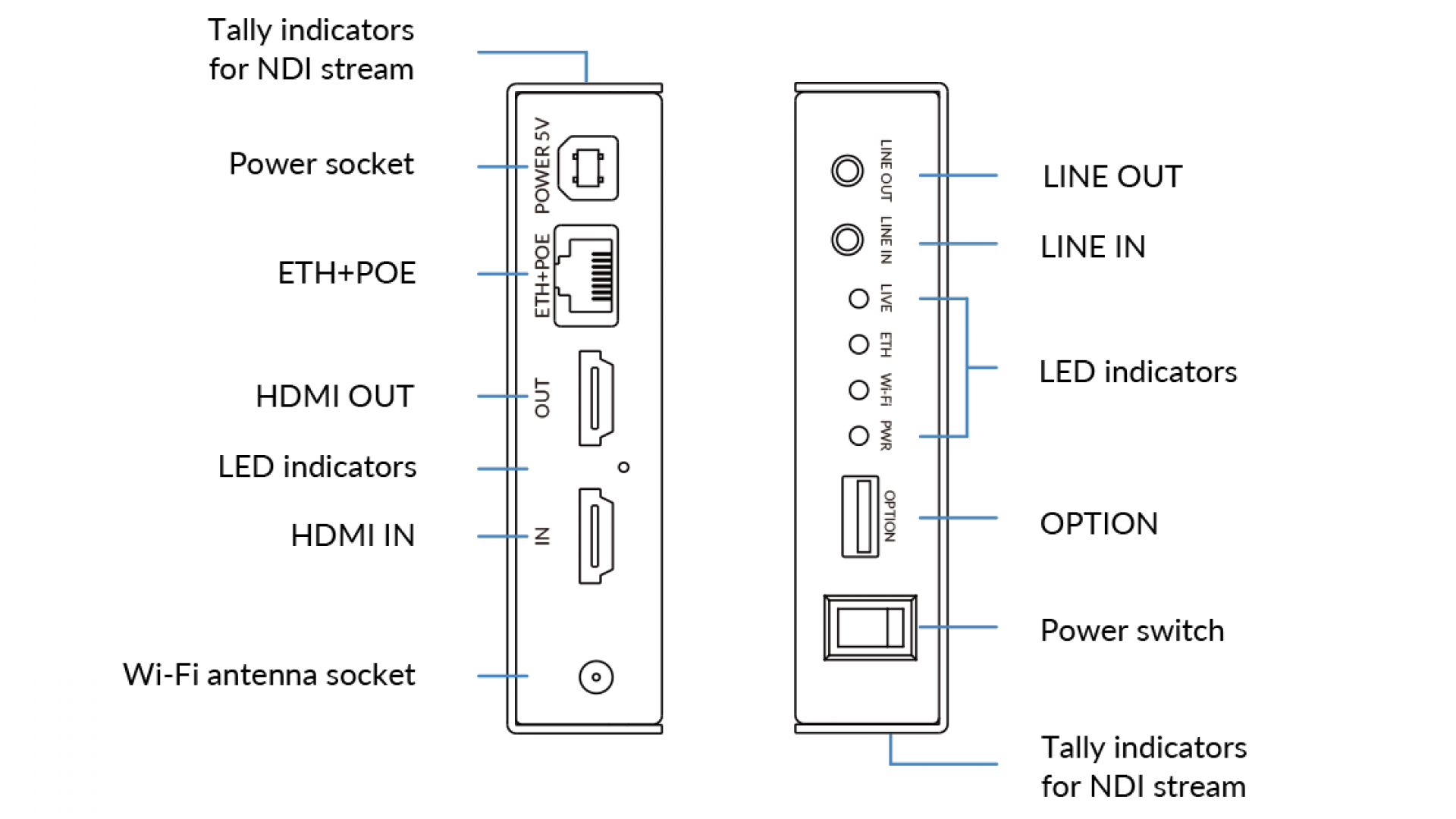 Tally indicators for NDI stream

Power socket

ETH+POE

HDMI OUT

LED indicators

HDMI IN

Wi-Fi antenna socket

POWER 5V

ETH+POE

OUT

IN

LINE OUT

LINE IN

LIVE

ETH

Wi-Fi

PWR

OPTION

LINE OUT

LINE IN

LED indicators

OPTION

Power switch

Tally indicators for NDI stream